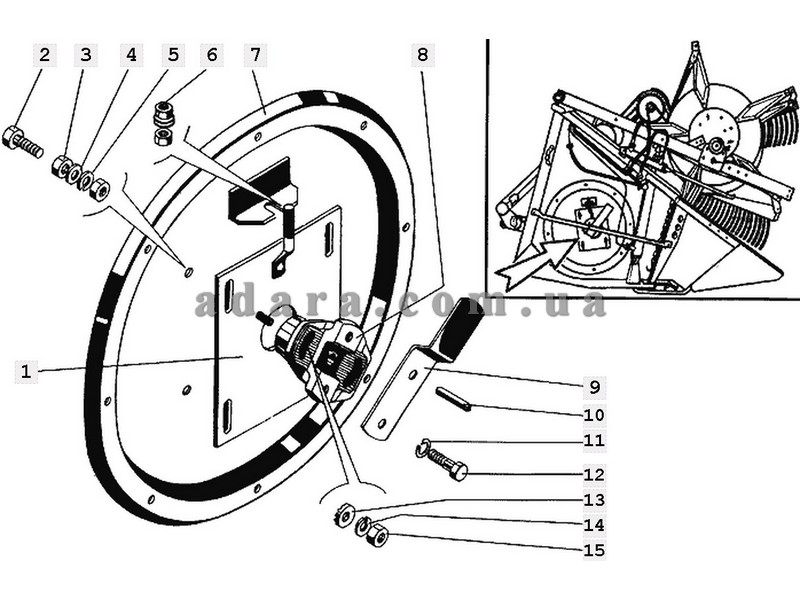 2 3 4 5 6 7 8

adara.com.ua

1

9

10

11

12

13

14

15